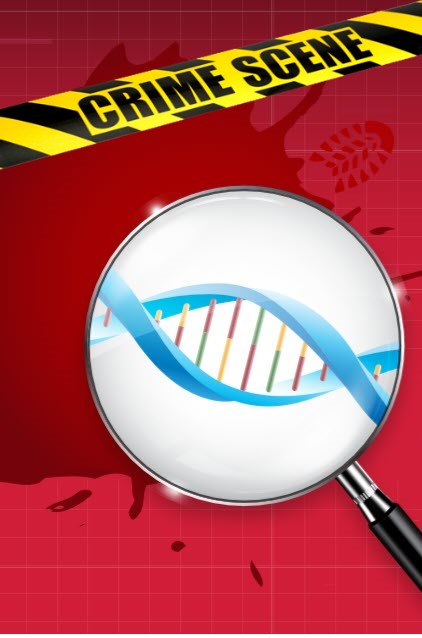 CRIME SCENE